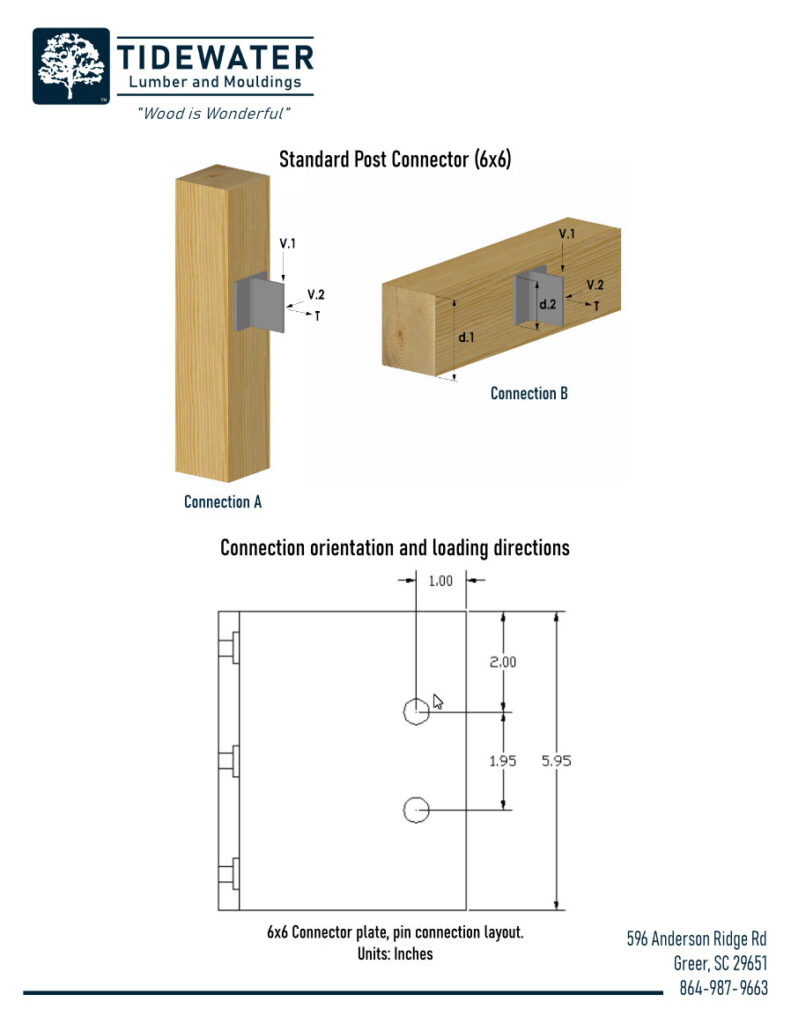 TIDEWATER
Lumber and Mouldings
"Wood is Wonderful"

Standard Post Connector (6x6)

V.1
V.2
T

Connection A

V.1
V.2
T
d.2
d.1

Connection B

Connection orientation and loading directions

1.00
2.00
1.95
5.95

6x6 Connector plate, pin connection layout.
Units: Inches

596 Anderson Ridge Rd
Greer, SC 29651
864-987-9663